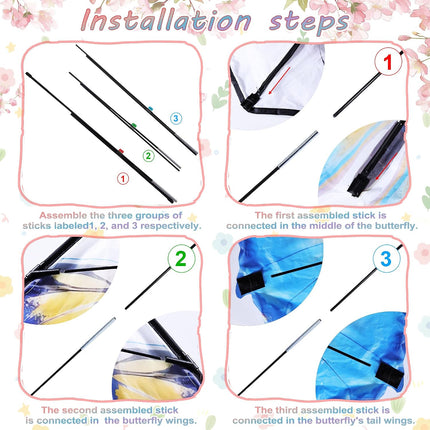 Installation steps

3
2
1

Assemble the three groups of sticks labeled1, 2, and 3 respectively.

1

The first assembled stick is connected in the middle of the butterfly.

2

The second assembled stick is connected in the butterfly wings.

3

The third assembled stick is connected in the butterfly's tail wings.