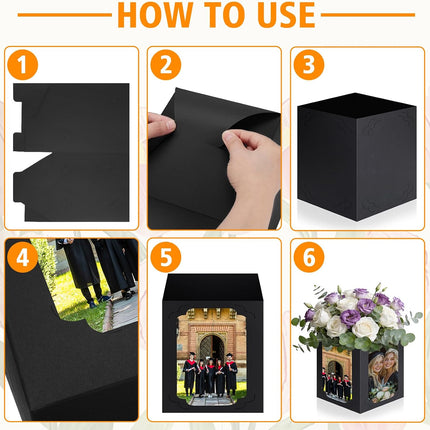 HOW TO USE

1

2

3

4

5

6