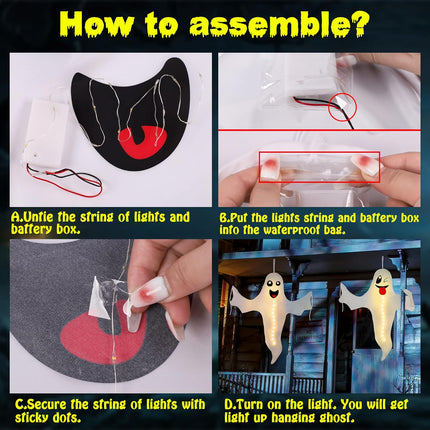 How to assemble?

A.Untie the string of lights and battery box.

B.Put the lights string and battery box into the waterproof bag.

C.Secure the string of lights with sticky dots.

D.Turn on the light. You will get light up hanging ghost.