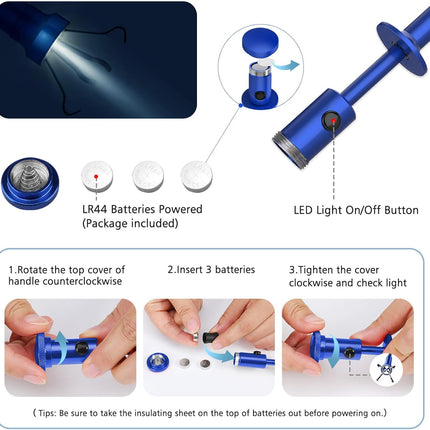 LR44 Batteries Powered
(Package included)

LED Light On/Off Button

1.Rotate the top cover of handle counterclockwise

2.Insert 3 batteries

3.Tighten the cover clockwise and check light

( Tips: Be sure to take the insulating sheet on the top of batteries out before powering on.)