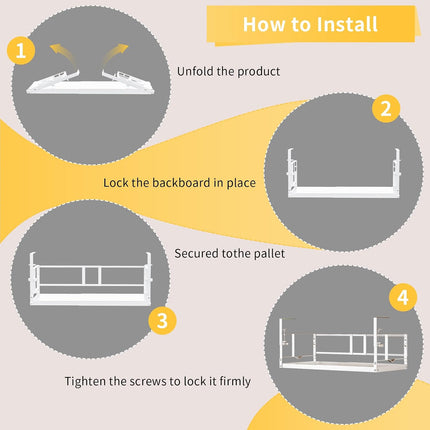 How to Install

1

Unfold the product

2

Lock the backboard in place

Secured tothe pallet

3

4

Tighten the screws to lock it firmly