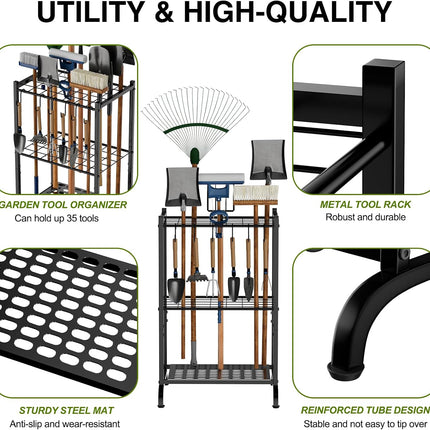 UTILITY & HIGH-QUALITY

GARDEN TOOL ORGANIZER
Can hold up 35 tools

METAL TOOL RACK
Robust and durable

STURDY STEEL MAT
Anti-slip and wear-resistant

REINFORCED TUBE DESIGN
Stable and not easy to tip over