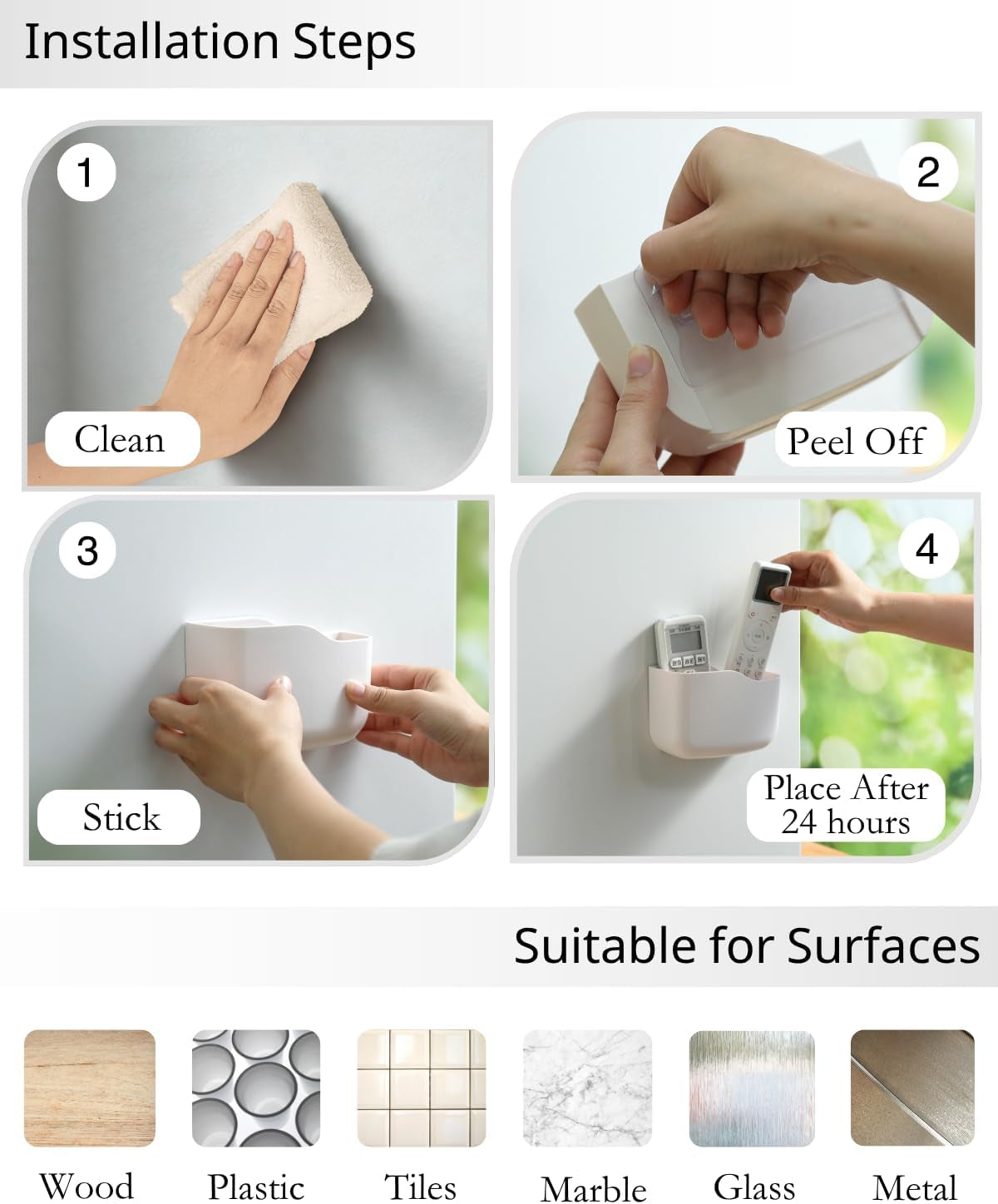 Installation Steps

1

Clean

2

Peel Off

3

Stick

4

Place After
24 hours

Suitable for Surfaces

Wood

Plastic

Tiles

Marble

Glass

Metal