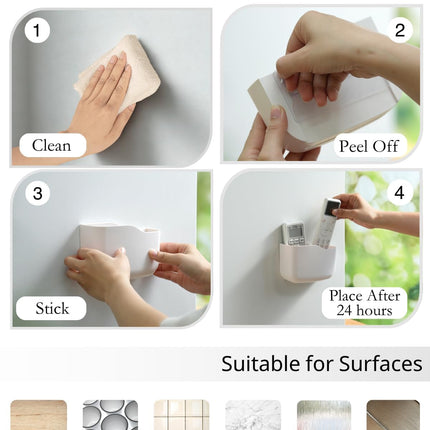 1

Clean

2

Peel Off

3

Stick

4

Place After 24 hours

Suitable for Surfaces